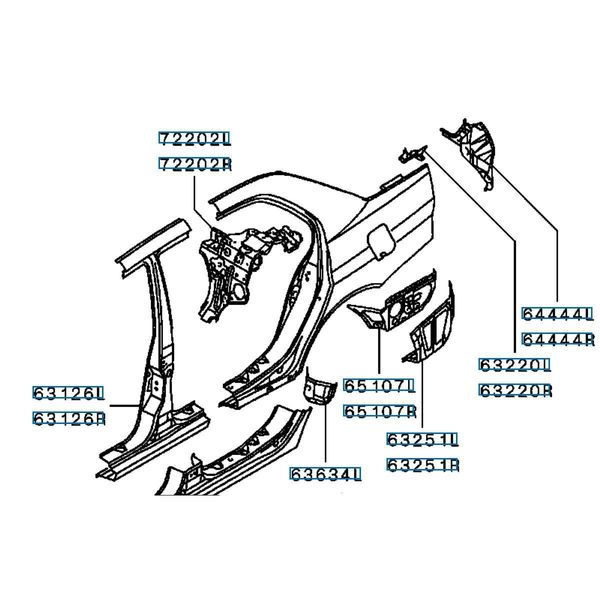 72202L
72202R
64444L
64444R
63220L
63220R
63126L
63126R
65107L
65107R
63251L
63251R
63634L