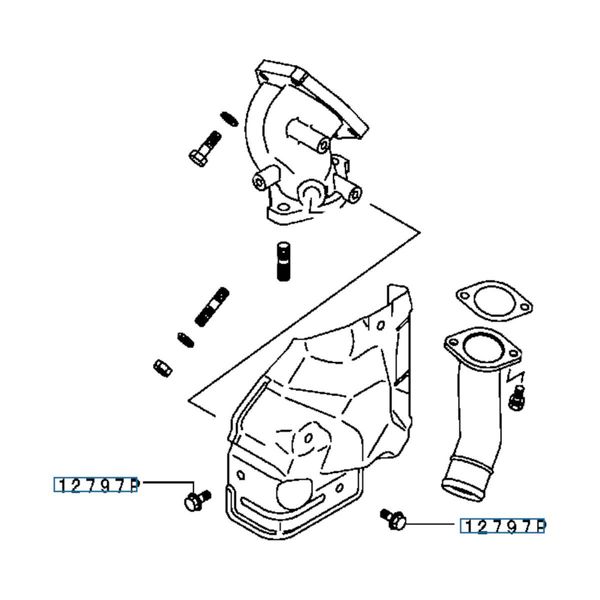 12797P

12797P