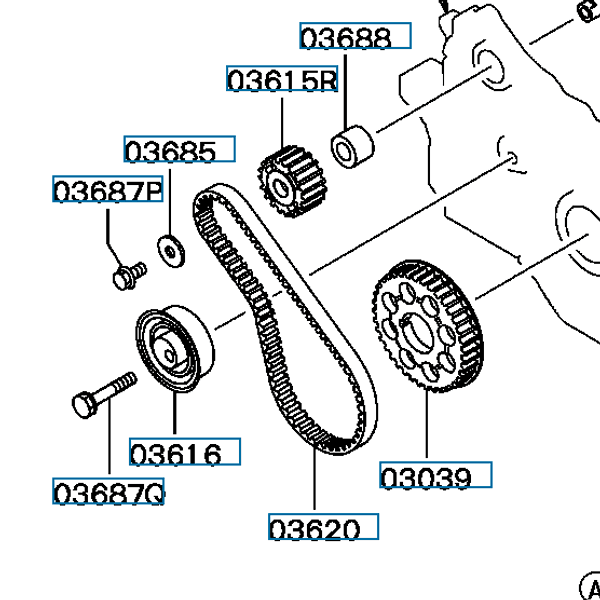 03688
03615R
03685
03687P
03616
03687Q
03620
03039
A